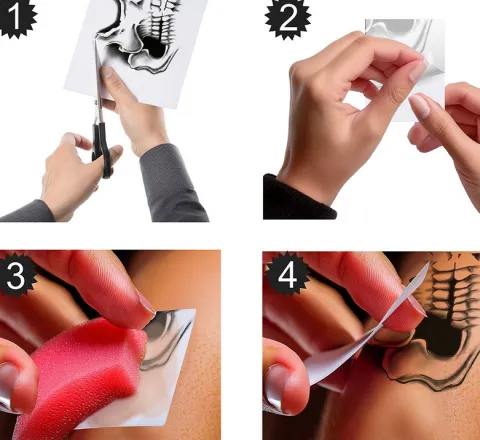 1

2

3

4