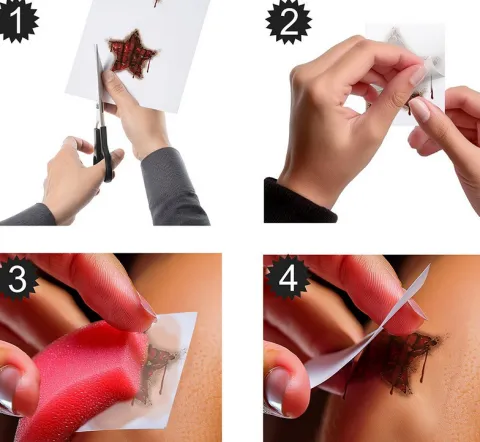 1
2
3
4